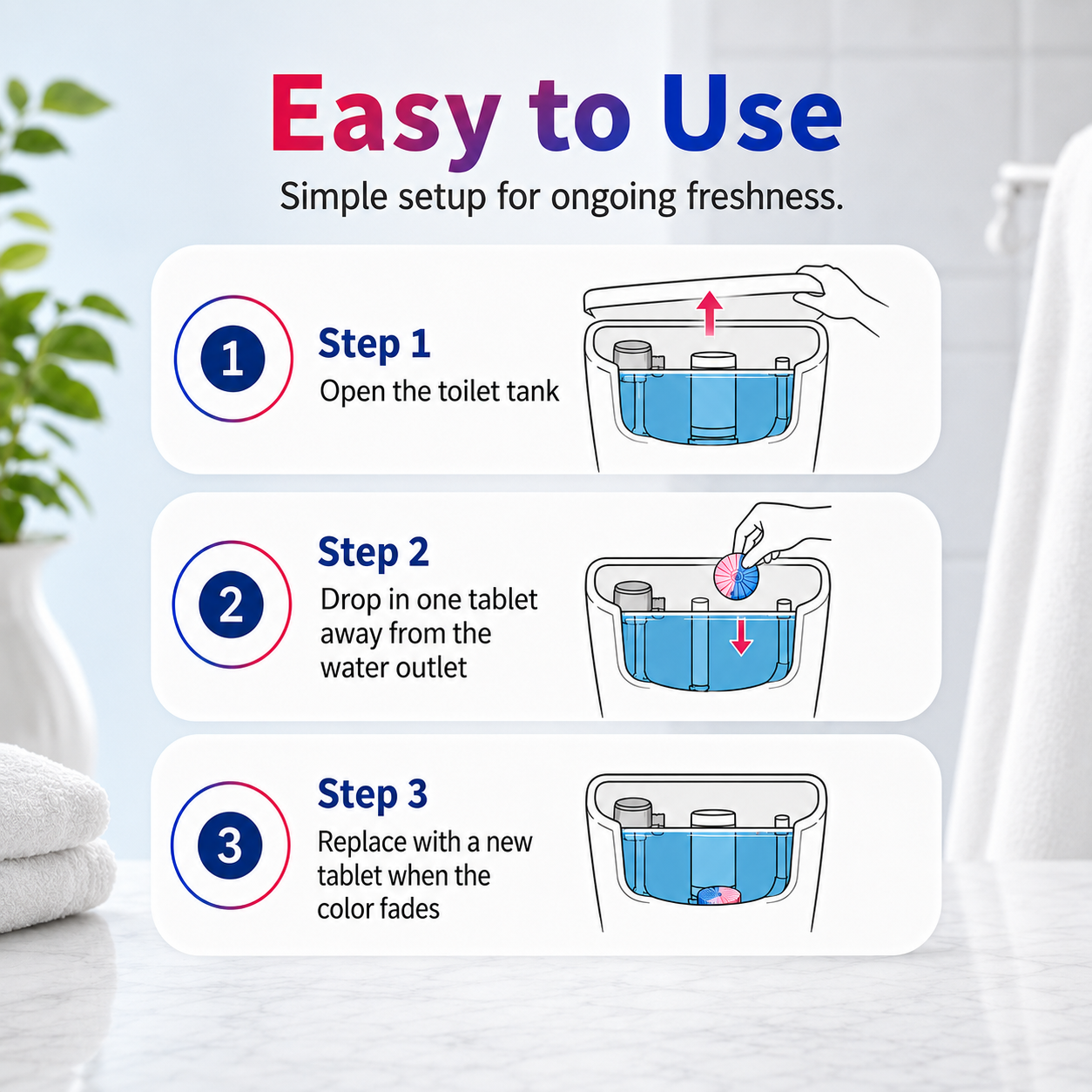 Easy to Use

Simple setup for ongoing freshness.

1

Step 1

Open the toilet tank

2

Step 2

Drop in one tablet away from the water outlet

3

Step 3

Replace with a new tablet when the color fades